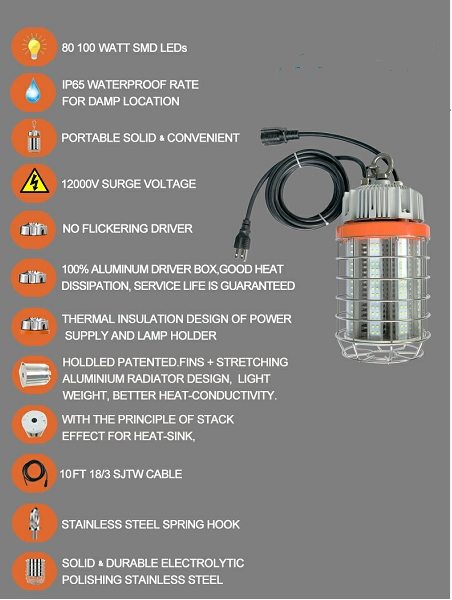 80 100 WATT SMD LEDs

IP65 WATERPROOF RATE FOR DAMP LOCATION

PORTABLE SOLID & CONVENIENT

12000V SURGE VOLTAGE

NO FLICKERING DRIVER

100% ALUMINUM DRIVER BOX,GOOD HEAT DISSIPATION, SERVICE LIFE IS GUARANTEED

THERMAL INSULATION DESIGN OF POWER SUPPLY AND LAMP HOLDER

HOLDLED PATENTED.FINS + STRETCHING ALUMINIUM RADIATOR DESIGN, LIGHT WEIGHT, BETTER HEAT-CONDUCTIVITY.

WITH THE PRINCIPLE OF STACK EFFECT FOR HEAT-SINK,

10FT 18/3 SJTW CABLE

STAINLESS STEEL SPRING HOOK

SOLID & DURABLE ELECTROLYTIC POLISHING STAINLESS STEEL